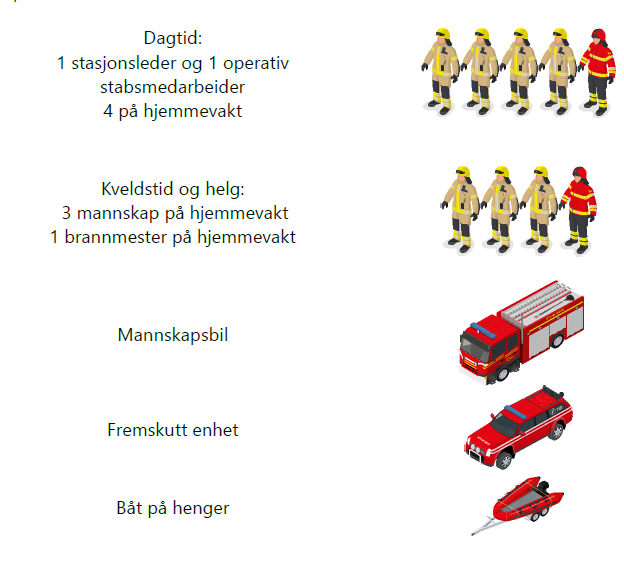 Dagtid:
1 stasjonsleder og 1 operativ stabsmedarbeider
4 på hjemmevakt

Kveldstid og helg:
3 mannskap på hjemmevakt
1 brannmester på hjemmevakt

Mannskapsbil

Fremskutt enhet

Båt på henger